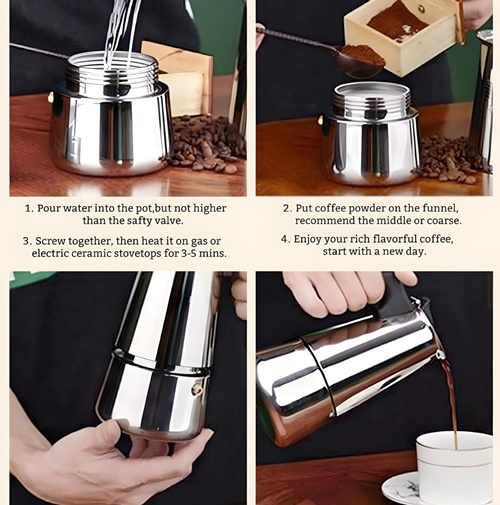 1. Pour water into the pot,but not higher than the safty valve.

2. Put coffee powder on the funnel, recommend the middle or coarse.

3. Screw together, then heat it on gas or electric ceramic stovetops for 3-5 mins.

4. Enjoy your rich flavorful coffee, start with a new day.